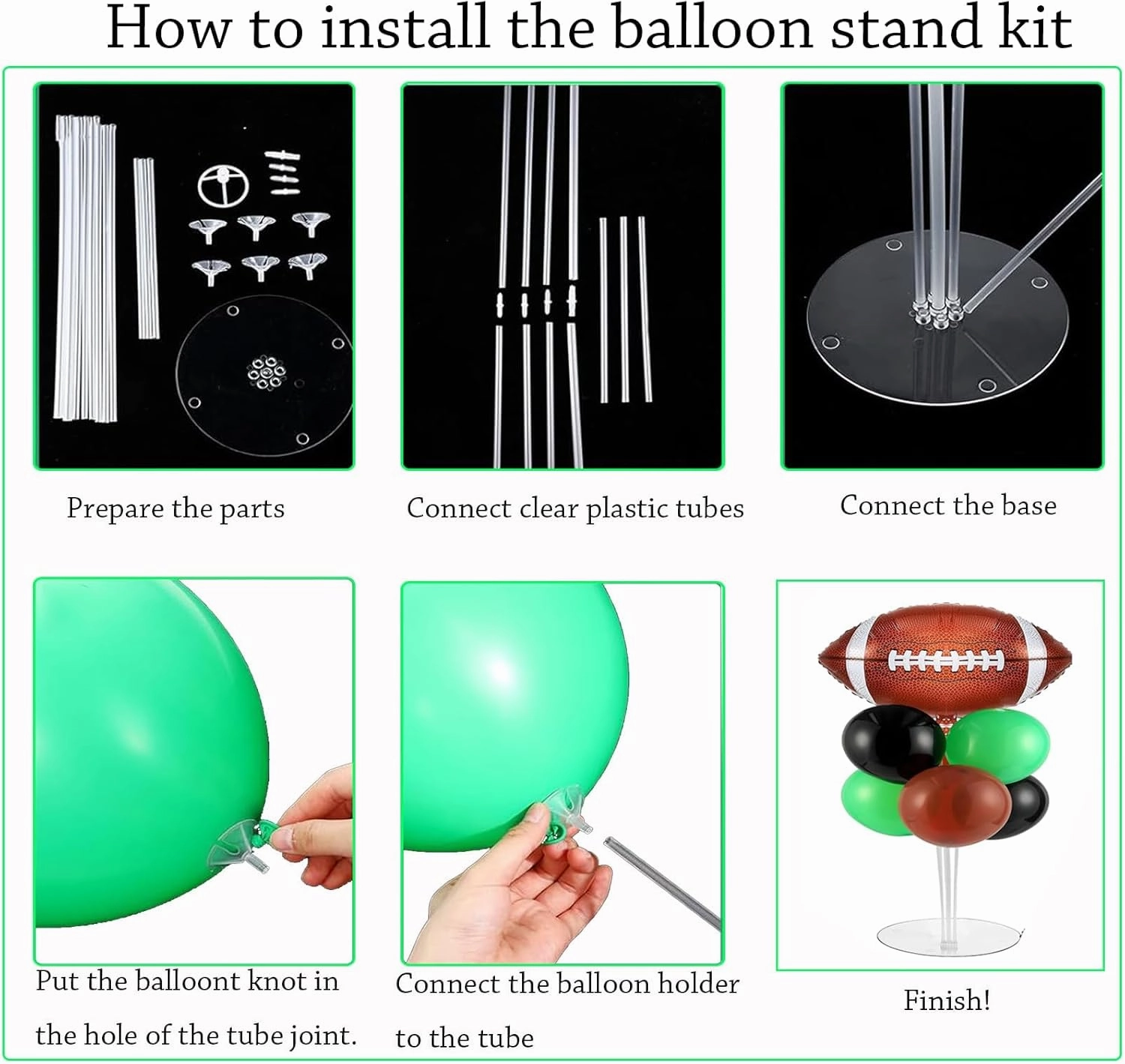 How to install the balloon stand kit

Prepare the parts

Connect clear plastic tubes

Connect the base

Put the balloont knot in the hole of the tube joint.

Connect the balloon holder to the tube

Finish!