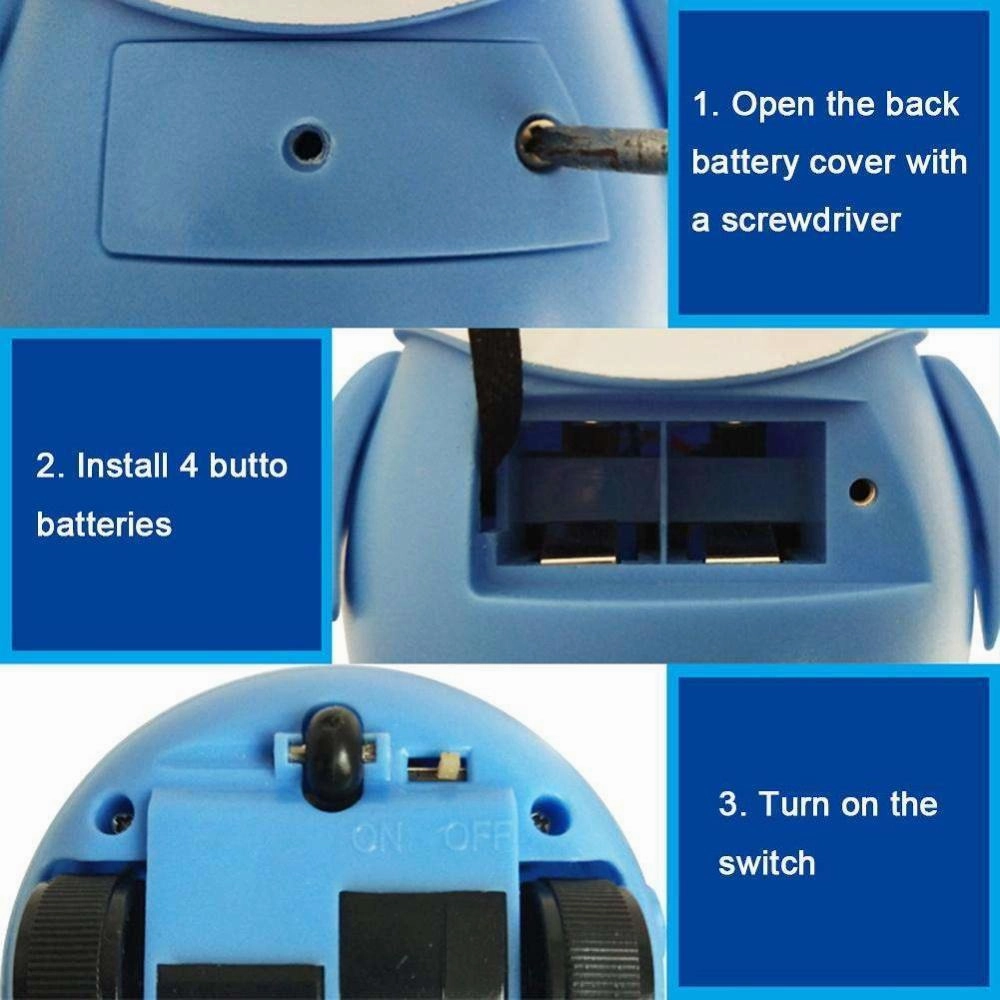 1. Open the back battery cover with a screwdriver

2. Install 4 butto batteries

ON OFF

3. Turn on the switch